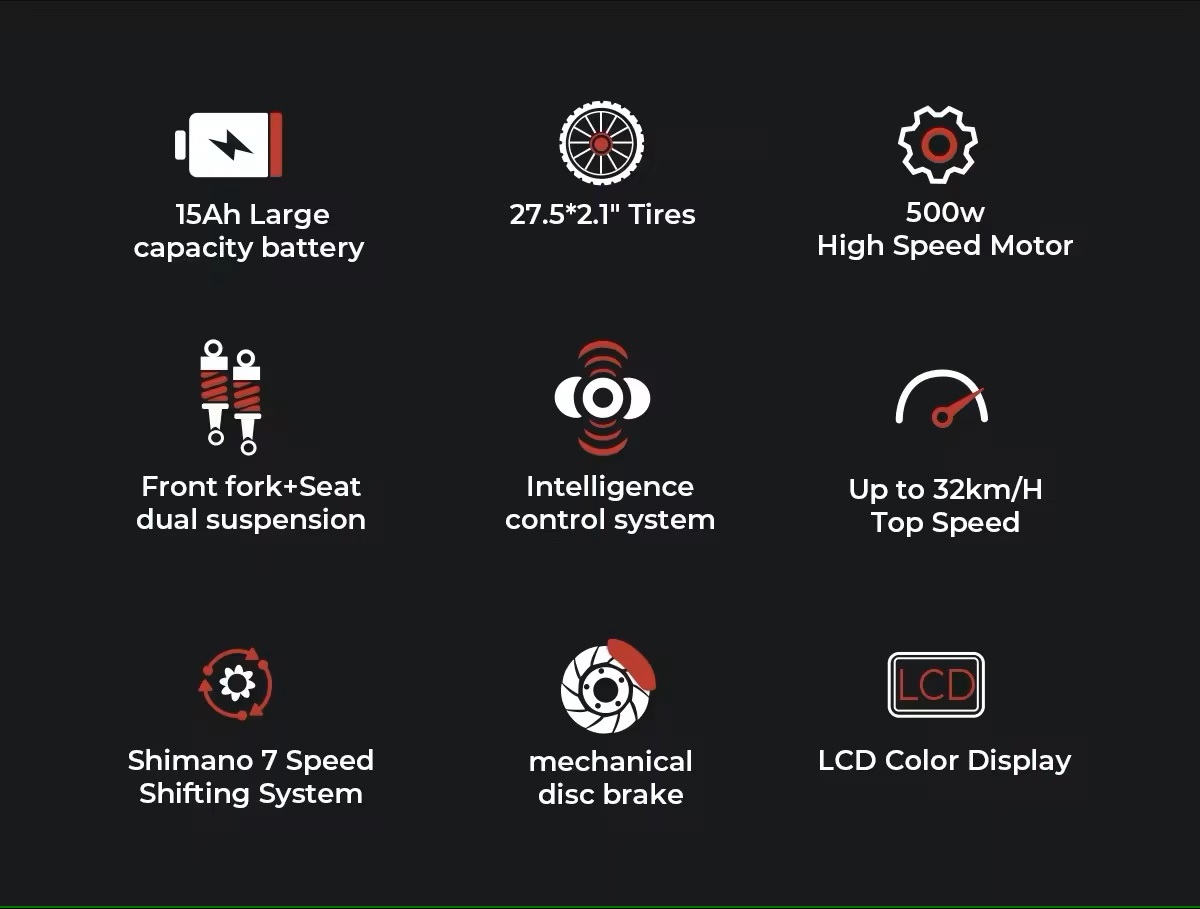 15Ah Large capacity battery

27.5*2.1" Tires

500w High Speed Motor

Front fork+Seat dual suspension

Intelligence control system

Up to 32km/H Top Speed

Shimano 7 Speed Shifting System

mechanical disc brake

LCD

LCD Color Display